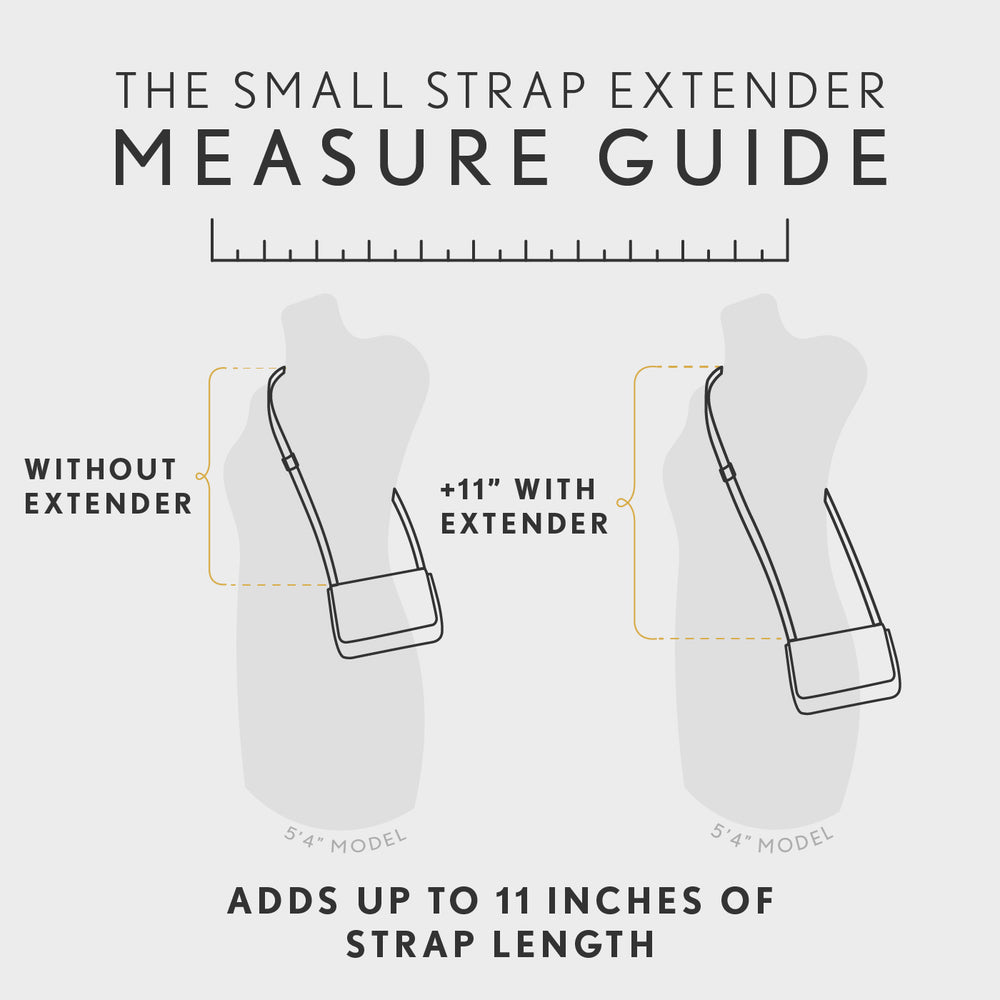 THE SMALL STRAP EXTENDER
MEASURE GUIDE

WITHOUT EXTENDER

+11" WITH EXTENDER

5'4" MODEL

5'4" MODEL

ADDS UP TO 11 INCHES OF STRAP LENGTH